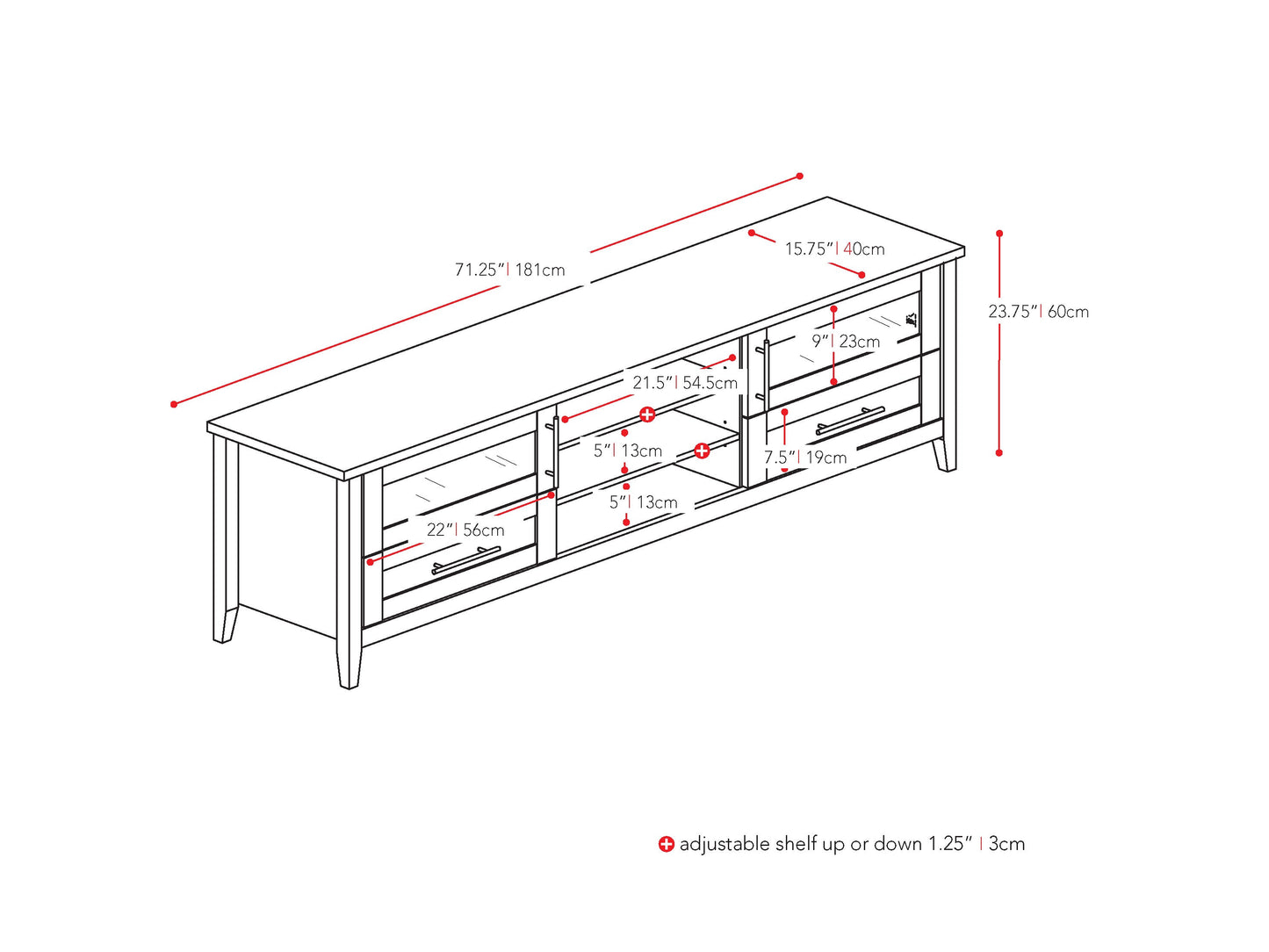 71.25" | 181cm

15.75" | 40cm

23.75" | 60cm

9" | 23cm

21.5" | 54.5cm

5" | 13cm

7.5" | 19cm

5" | 13cm

22" | 56cm

adjustable shelf up or down 1.25" | 3cm