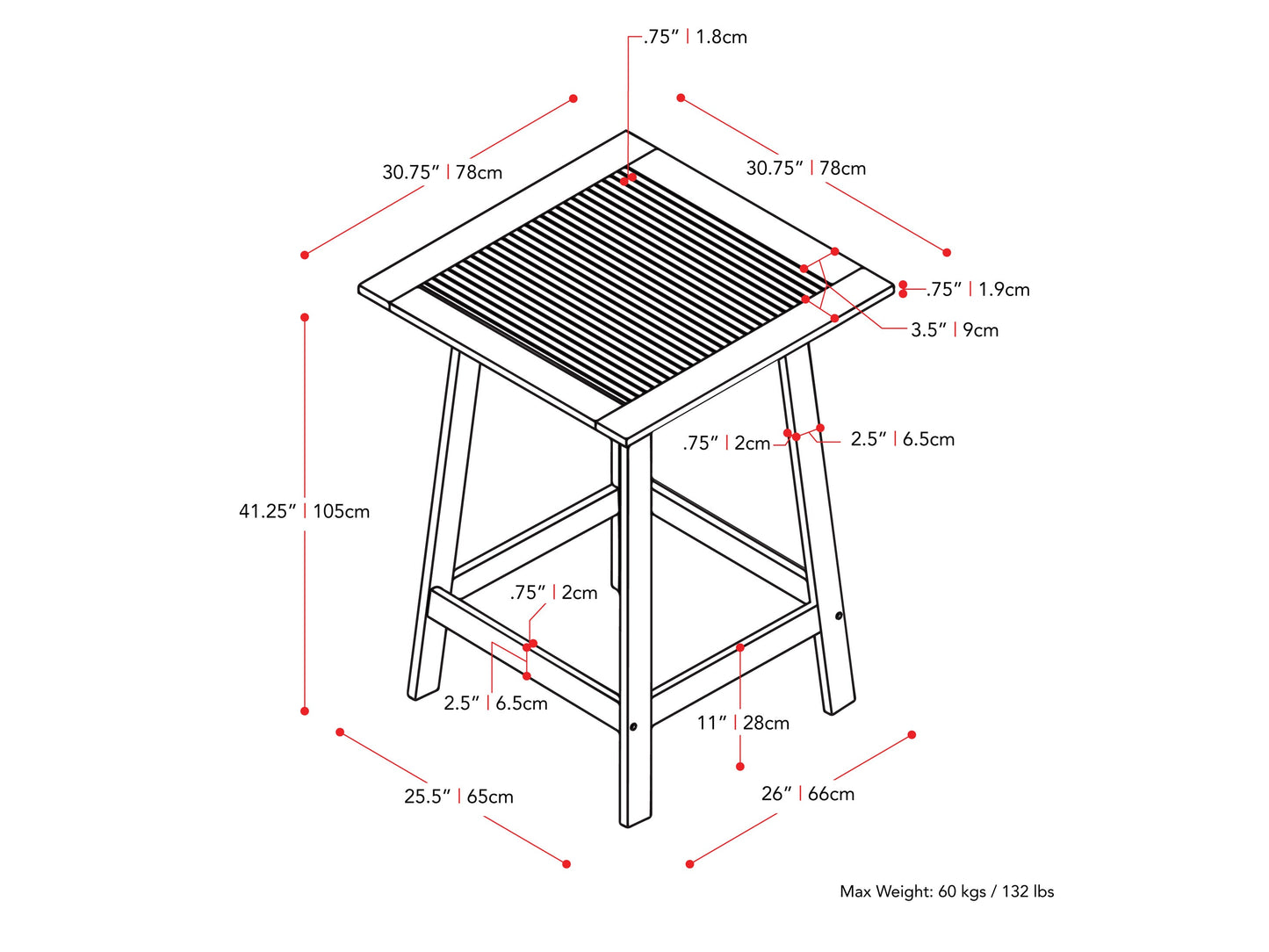 .75" | 1.8cm

30.75" | 78cm

30.75" | 78cm

.75" | 1.9cm

3.5" | 9cm

.75" | 2cm

2.5" | 6.5cm

41.25" | 105cm

.75" | 2cm

2.5" | 6.5cm

11" | 28cm

25.5" | 65cm

26" | 66cm

Max Weight: 60 kgs / 132 lbs