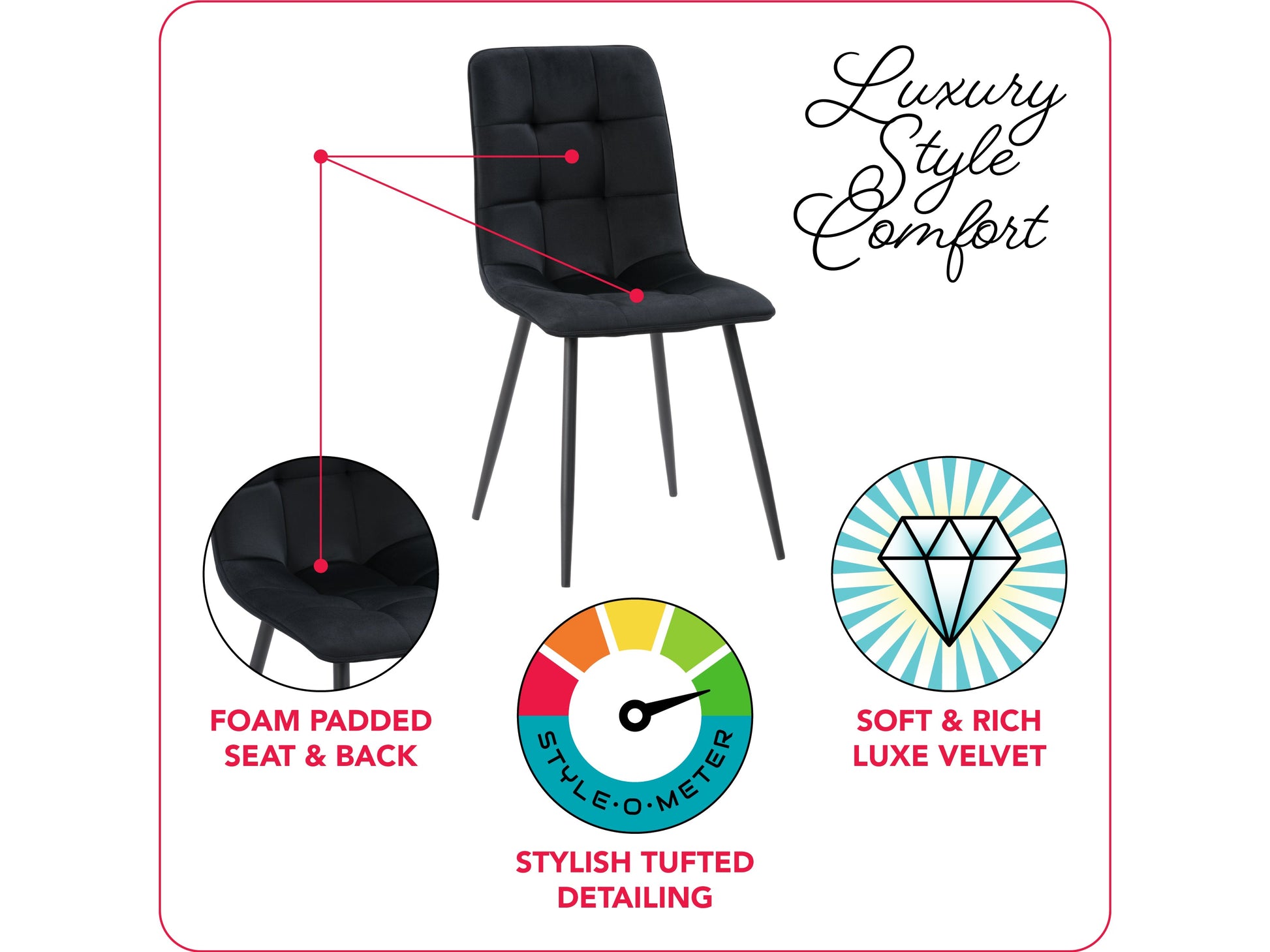 Luxury
Style
Comfort

FOAM PADDED SEAT & BACK

STYLE·O·METER

STYLISH TUFTED DETAILING

SOFT & RICH LUXE VELVET