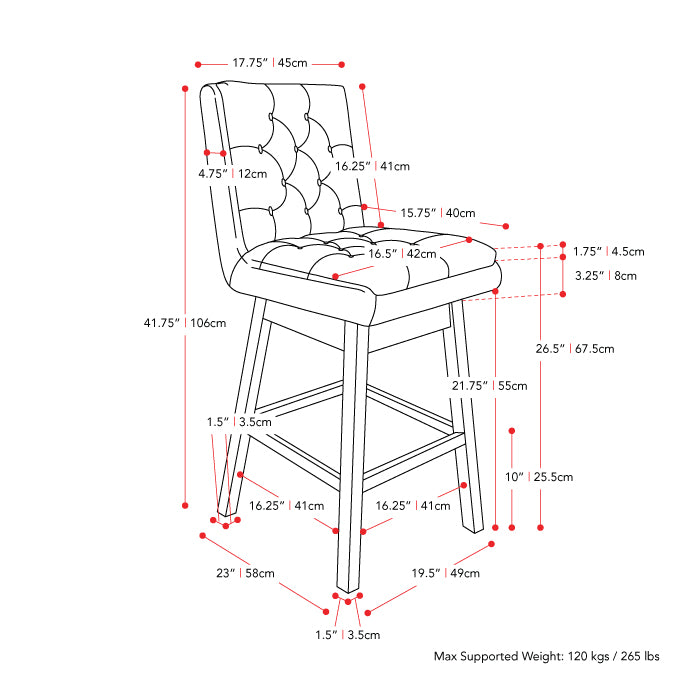 17.75" | 45cm

4.75" | 12cm

16.25" | 41cm

15.75" | 40cm

16.5" | 42cm

1.75" | 4.5cm

3.25" | 8cm

41.75" | 106cm

26.5" | 67.5cm

21.75" | 55cm

1.5" | 3.5cm

10" | 25.5cm

16.25" | 41cm

16.25" | 41cm

23" | 58cm

19.5" | 49cm

1.5" | 3.5cm

Max Supported Weight: 120 kgs / 265 lbs